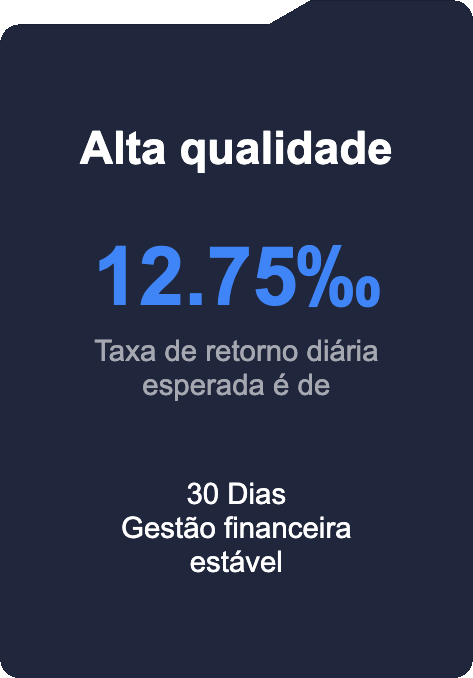 Alta qualidade

12.75‰

Taxa de retorno diária esperada é de

30 Dias
Gestão financeira estável